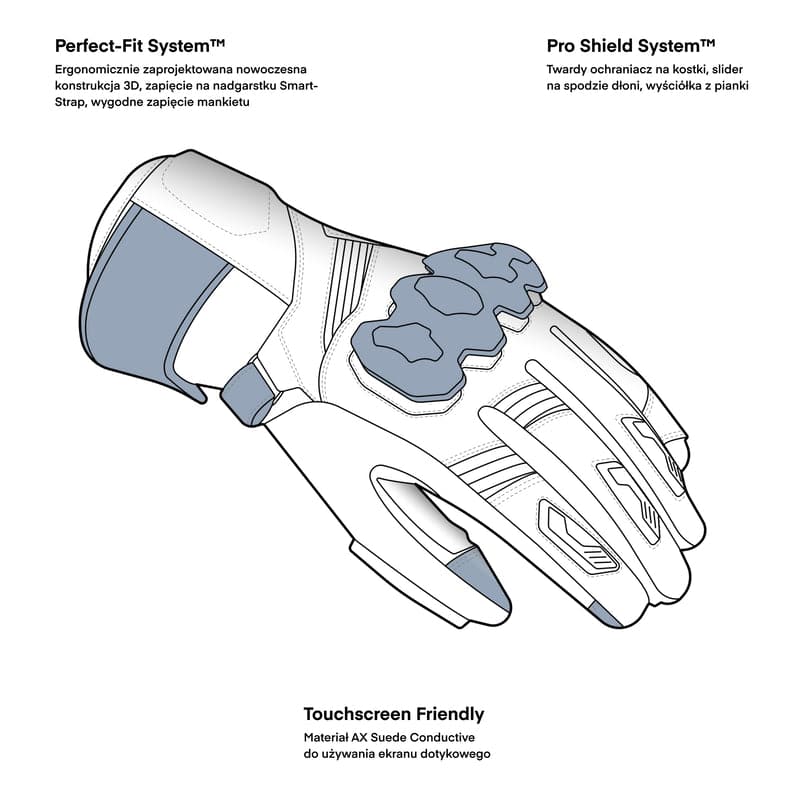 Perfect-Fit System™

Ergonomicznie zaprojektowana nowoczesna konstrukcja 3D, zapięcie na nadgarstku Smart-Strap, wygodne zapięcie mankietu

Pro Shield System™

Twardy ochraniacz na kostki, slider na spodzie dłoni, wyściółka z pianki

Touchscreen Friendly

Materiał AX Suede Conductive do używania ekranu dotykowego