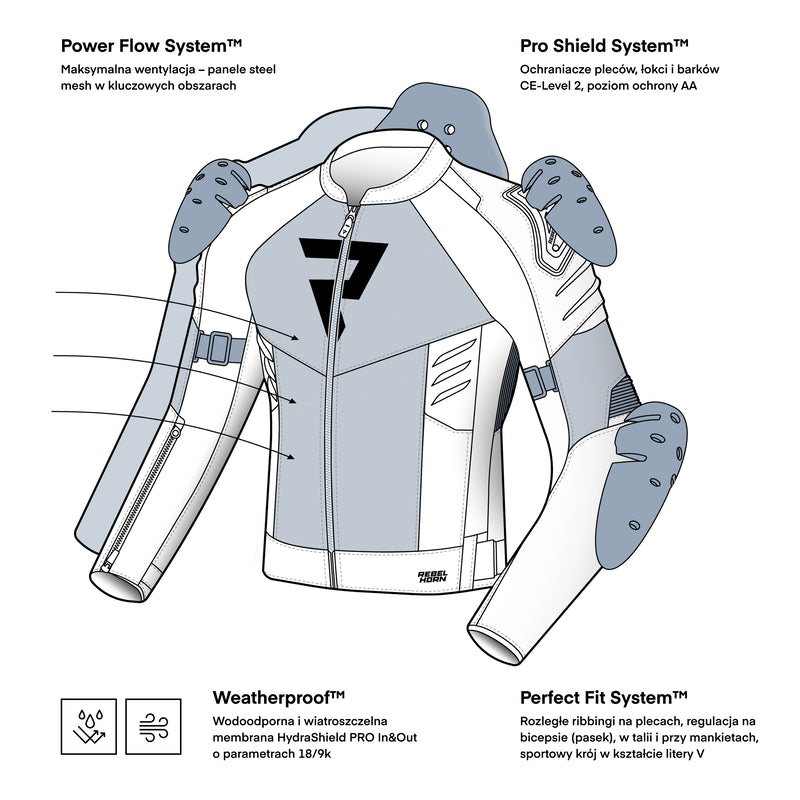 Power Flow System™

Maksymalna wentylacja – panele steel mesh w kluczowych obszarach

Pro Shield System™

Ochraniacze pleców, łokci i barków CE-Level 2, poziom ochrony AA

REBEL HORN

Weatherproof™

Wodoodporna i wiatroszczelna membrana HydraShield PRO In&Out o parametrach 18/9k

Perfect Fit System™

Rozległe ribbingi na plecach, regulacja na bicepsie (pasek), w talii i przy mankietach, sportowy krój w kształcie litery V