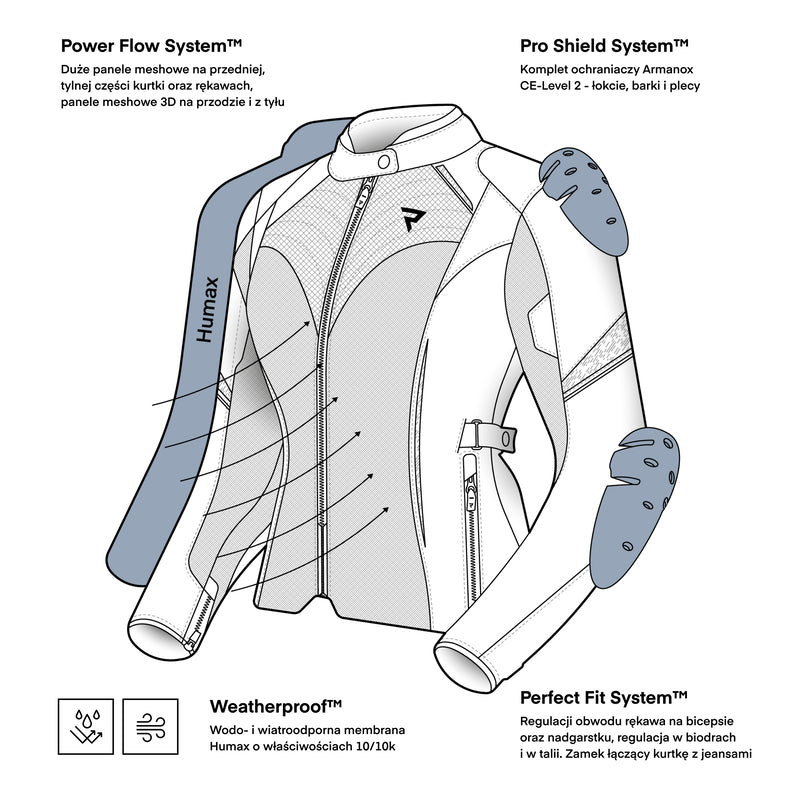 Power Flow System™
Duże panele meshowe na przedniej, tylnej części kurtki oraz rękawach, panele meshowe 3D na przodzie i z tyłu

Pro Shield System™
Komplet ochraniaczy Armanox CE-Level 2 - łokcie, barki i plecy

Humax

Weatherproof™
Wodo- i wiatroodporna membrana Humax o właściwościach 10/10k

Perfect Fit System™
Regulacji obwodu rękawa na bicepsie oraz nadgarstku, regulacja w biodrach i w talii. Zamek łączący kurtkę z jeansami