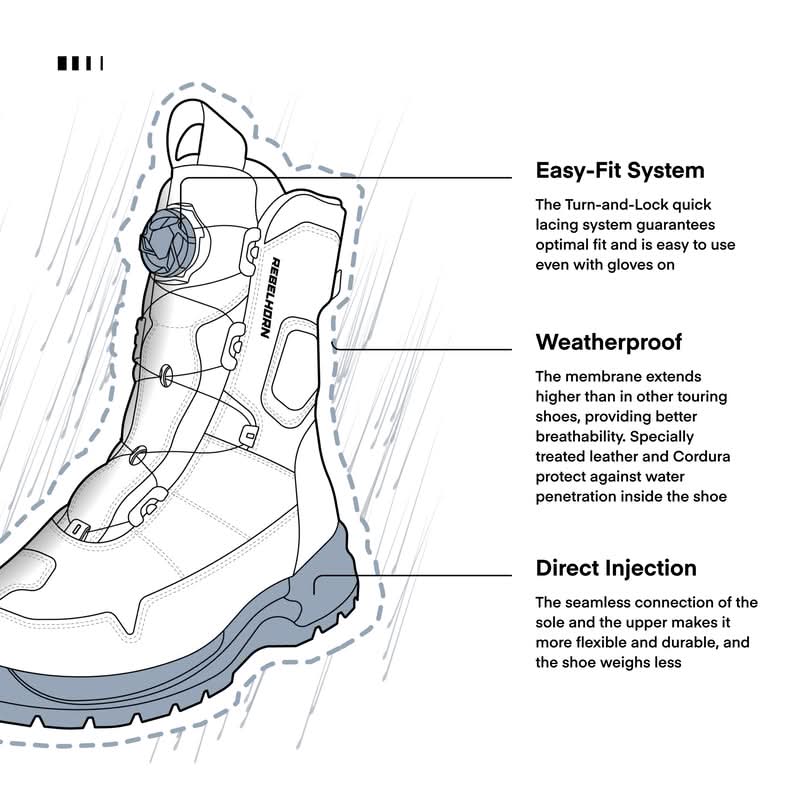 REBELHORN

Easy-Fit System

The Turn-and-Lock quick lacing system guarantees optimal fit and is easy to use even with gloves on

Weatherproof

The membrane extends higher than in other touring shoes, providing better breathability. Specially treated leather and Cordura protect against water penetration inside the shoe

Direct Injection

The seamless connection of the sole and the upper makes it more flexible and durable, and the shoe weighs less